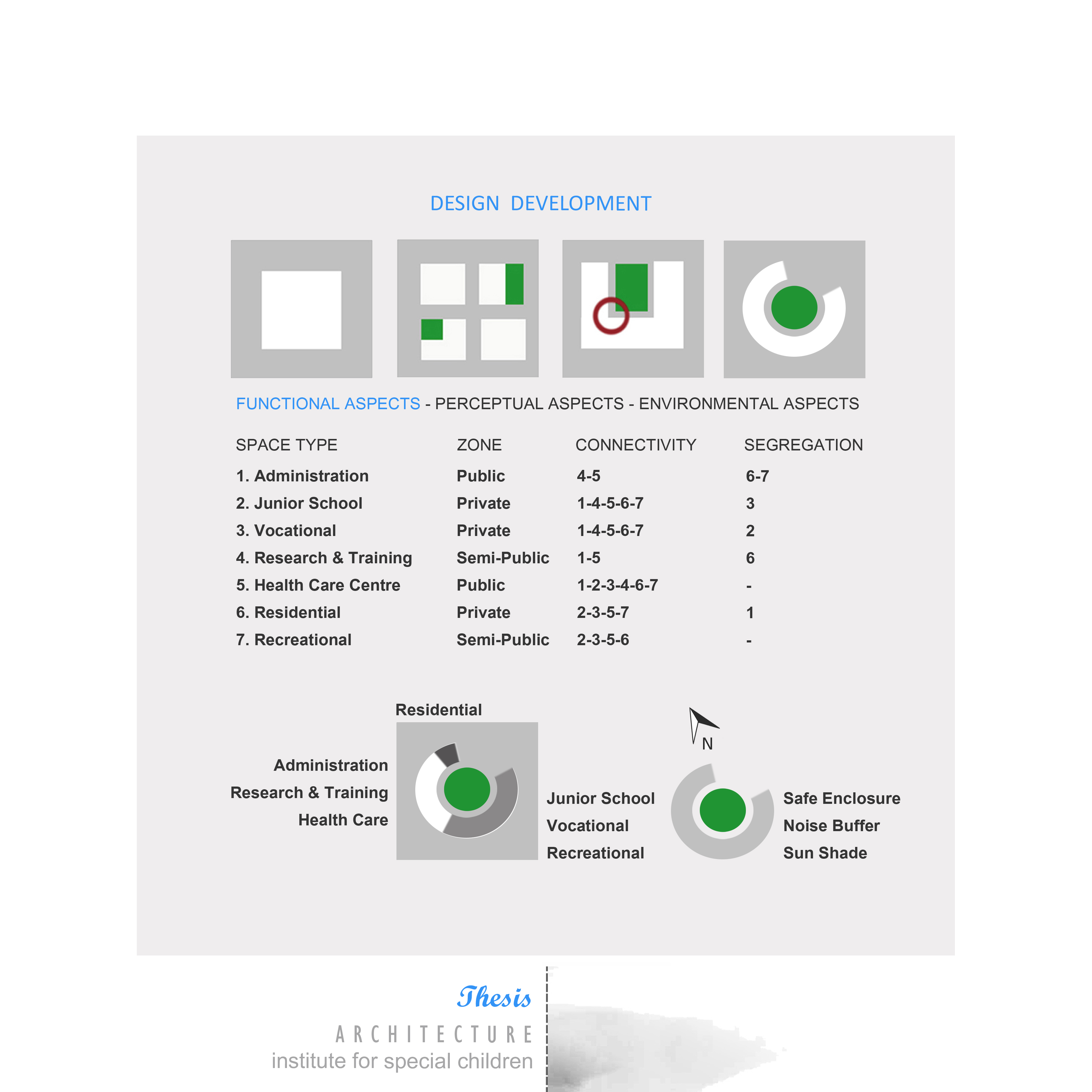 DESIGN DEVELOPMENT

FUNCTIONAL ASPECTS - PERCEPTUAL ASPECTS - ENVIRONMENTAL ASPECTS

| SPACE TYPE | ZONE | CONNECTIVITY | SEGREGATION |
|---|---|---|---|
| 1. Administration | Public | 4-5 | 6-7 |
| 2. Junior School | Private | 1-4-5-6-7 | 3 |
| 3. Vocational | Private | 1-4-5-6-7 | 2 |
| 4. Research & Training | Semi-Public | 1-5 | 6 |
| 5. Health Care Centre | Public | 1-2-3-4-6-7 | - |
| 6. Residential | Private | 2-3-5-7 | 1 |
| 7. Recreational | Semi-Public | 2-3-5-6 | - |

Residential

Administration
Research & Training
Health Care

Junior School
Vocational
Recreational

N

Safe Enclosure
Noise Buffer
Sun Shade

Thesis
ARCHITECTURE
institute for special children